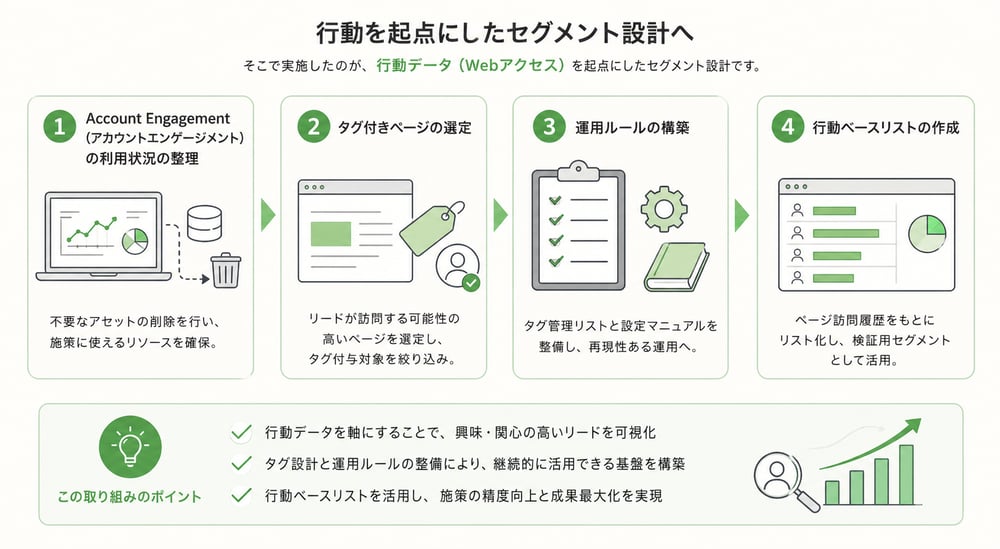 行動を起点にしたセグメント設計へ

そこで実施したのが、行動データ（Webアクセス）を起点にしたセグメント設計です。

1 Account Engagement（アカウントエンゲージメント）の利用状況の整理

不要なアセットの削除を行い、施策に使えるリソースを確保。

2 タグ付きページの選定

リードが訪問する可能性の高いページを選定し、タグ付与対象を絞り込み。

3 運用ルールの構築

タグ管理リストと設定マニュアルを整備し、再現性ある運用へ。

4 行動ベースリストの作成

ページ訪問履歴をもとにリスト化し、検証用セグメントとして活用。

この取り組みのポイント

行動データを軸にすることで、興味・関心の高いリードを可視化

タグ設計と運用ルールの整備により、継続的に活用できる基盤を構築

行動ベースリストを活用し、施策の精度向上と成果最大化を実現